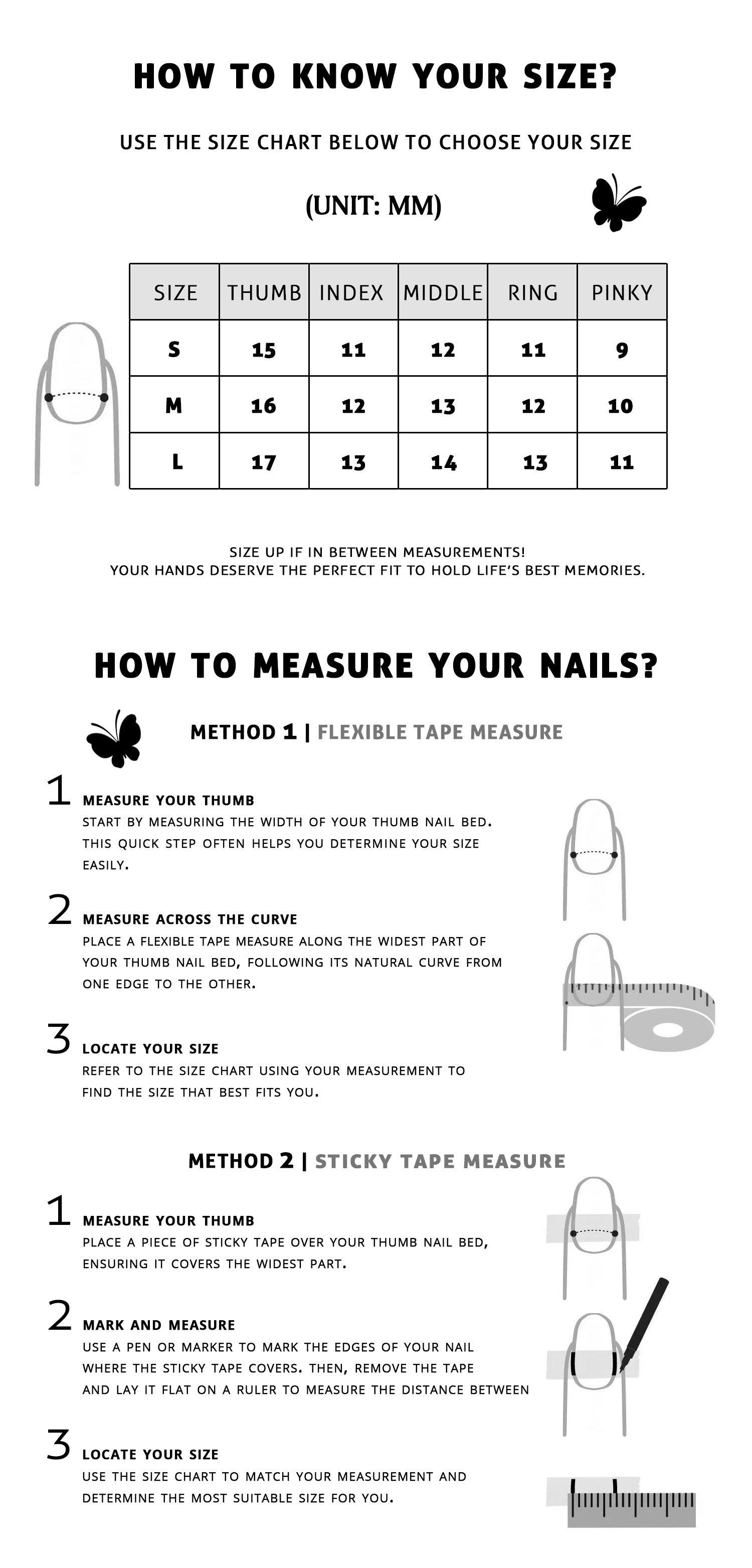 HOW TO KNOW YOUR SIZE?

USE THE SIZE CHART BELOW TO CHOOSE YOUR SIZE

(UNIT: MM)

| SIZE | THUMB | INDEX | MIDDLE | RING | PINKY |
|---|---|---|---|---|---|
| S | 15 | 11 | 12 | 11 | 9 |
| M | 16 | 12 | 13 | 12 | 10 |
| L | 17 | 13 | 14 | 13 | 11 |

SIZE UP IF IN BETWEEN MEASUREMENTS!
YOUR HANDS DESERVE THE PERFECT FIT TO HOLD LIFE'S BEST MEMORIES.

HOW TO MEASURE YOUR NAILS?

METHOD 1 | FLEXIBLE TAPE MEASURE

1 MEASURE YOUR THUMB
START BY MEASURING THE WIDTH OF YOUR THUMB NAIL BED. THIS QUICK STEP OFTEN HELPS YOU DETERMINE YOUR SIZE EASILY.

2 MEASURE ACROSS THE CURVE
PLACE A FLEXIBLE TAPE MEASURE ALONG THE WIDEST PART OF YOUR THUMB NAIL BED, FOLLOWING ITS NATURAL CURVE FROM ONE EDGE TO THE OTHER.

3 LOCATE YOUR SIZE
REFER TO THE SIZE CHART USING YOUR MEASUREMENT TO FIND THE SIZE THAT BEST FITS YOU.

METHOD 2 | STICKY TAPE MEASURE

1 MEASURE YOUR THUMB
PLACE A PIECE OF STICKY TAPE OVER YOUR THUMB NAIL BED, ENSURING IT COVERS THE WIDEST PART.

2 MARK AND MEASURE
USE A PEN OR MARKER TO MARK THE EDGES OF YOUR NAIL WHERE THE STICKY TAPE COVERS. THEN, REMOVE THE TAPE AND LAY IT FLAT ON A RULER TO MEASURE THE DISTANCE BETWEEN

3 LOCATE YOUR SIZE
USE THE SIZE CHART TO MATCH YOUR MEASUREMENT AND DETERMINE THE MOST SUITABLE SIZE FOR YOU.